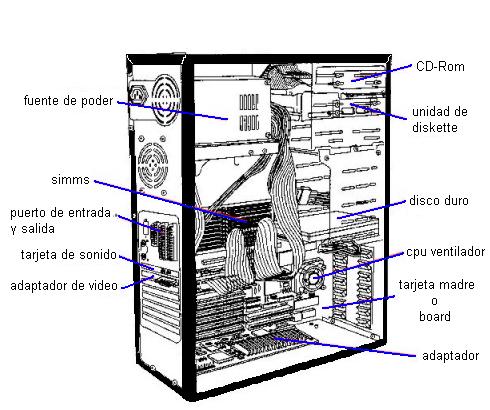 fuente de poder

simms

puerto de entrada y salida

tarjeta de sonido

adaptador de video

CD-Rom

unidad de diskette

disco duro

cpu ventilador

tarjeta madre o board

adaptador